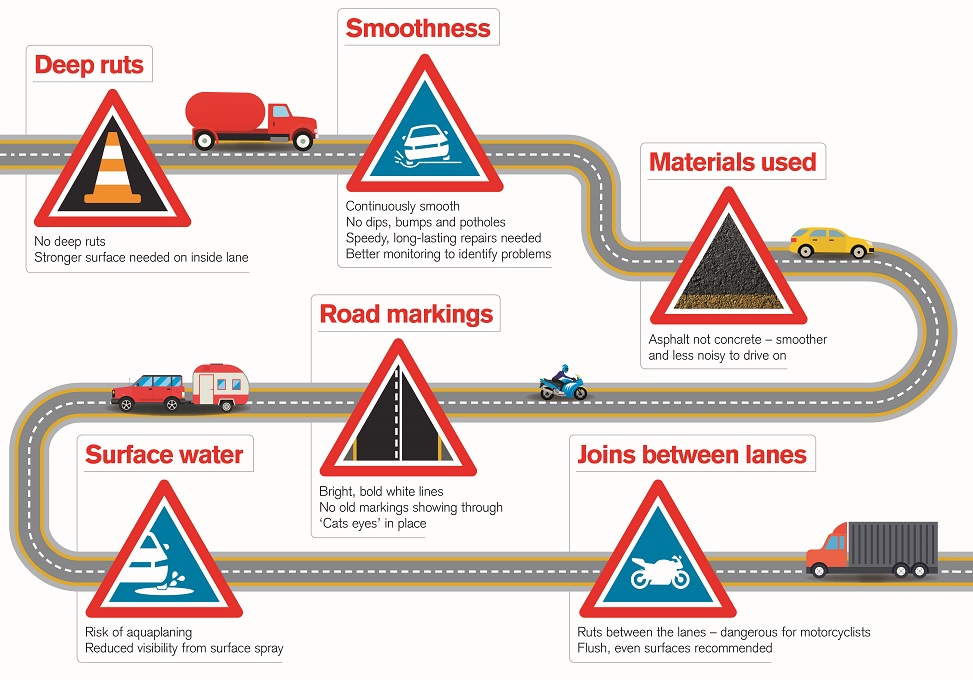 Deep ruts

No deep ruts
Stronger surface needed on inside lane

Smoothness

Continuously smooth
No dips, bumps and potholes
Speedy, long-lasting repairs needed
Better monitoring to identify problems

Materials used

Asphalt not concrete – smoother and less noisy to drive on

Road markings

Bright, bold white lines
No old markings showing through
'Cats eyes' in place

Surface water

Risk of aquaplaning
Reduced visibility from surface spray

Joins between lanes

Ruts between the lanes – dangerous for motorcyclists
Flush, even surfaces recommended